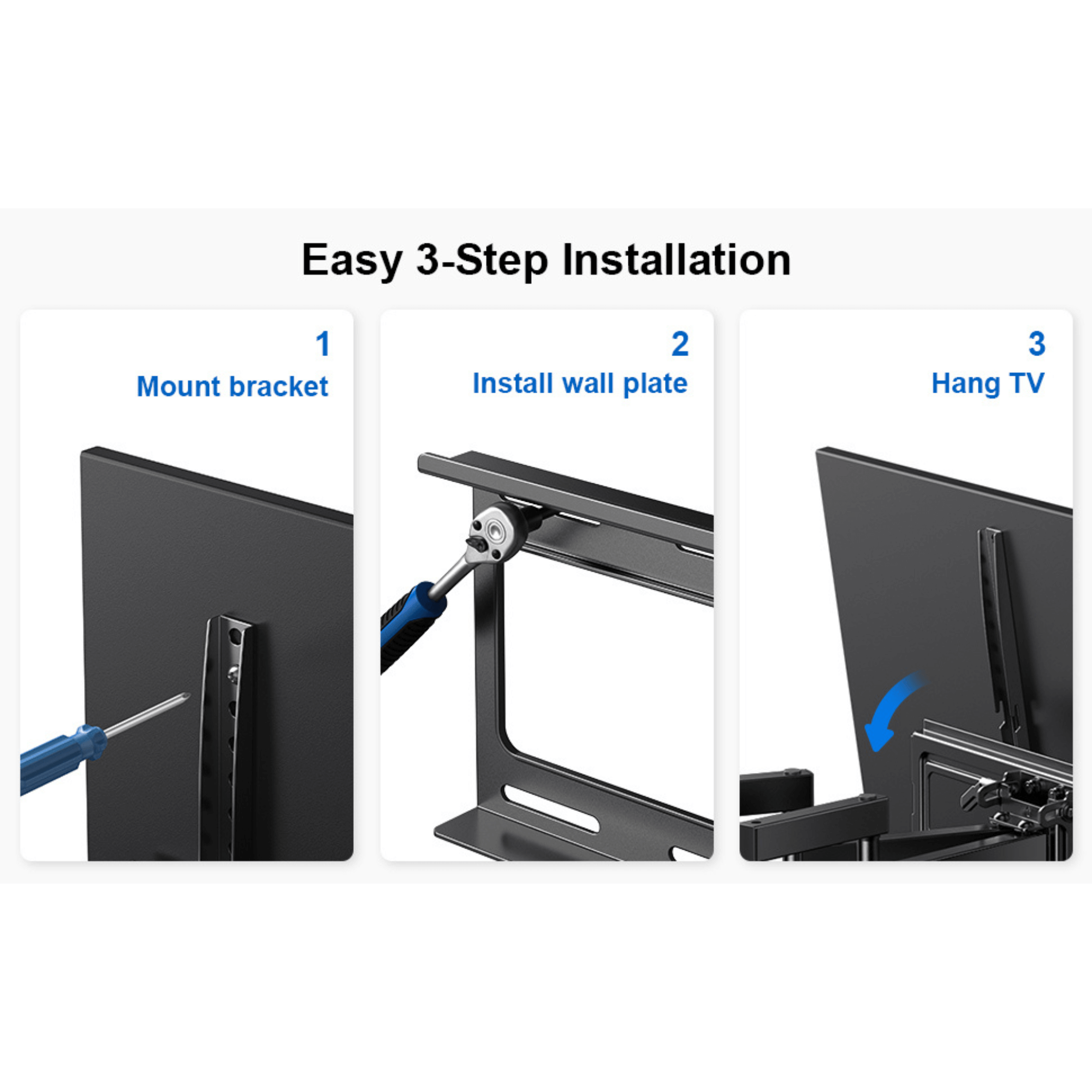 Easy 3-Step Installation

1
Mount bracket

2
Install wall plate

3
Hang TV