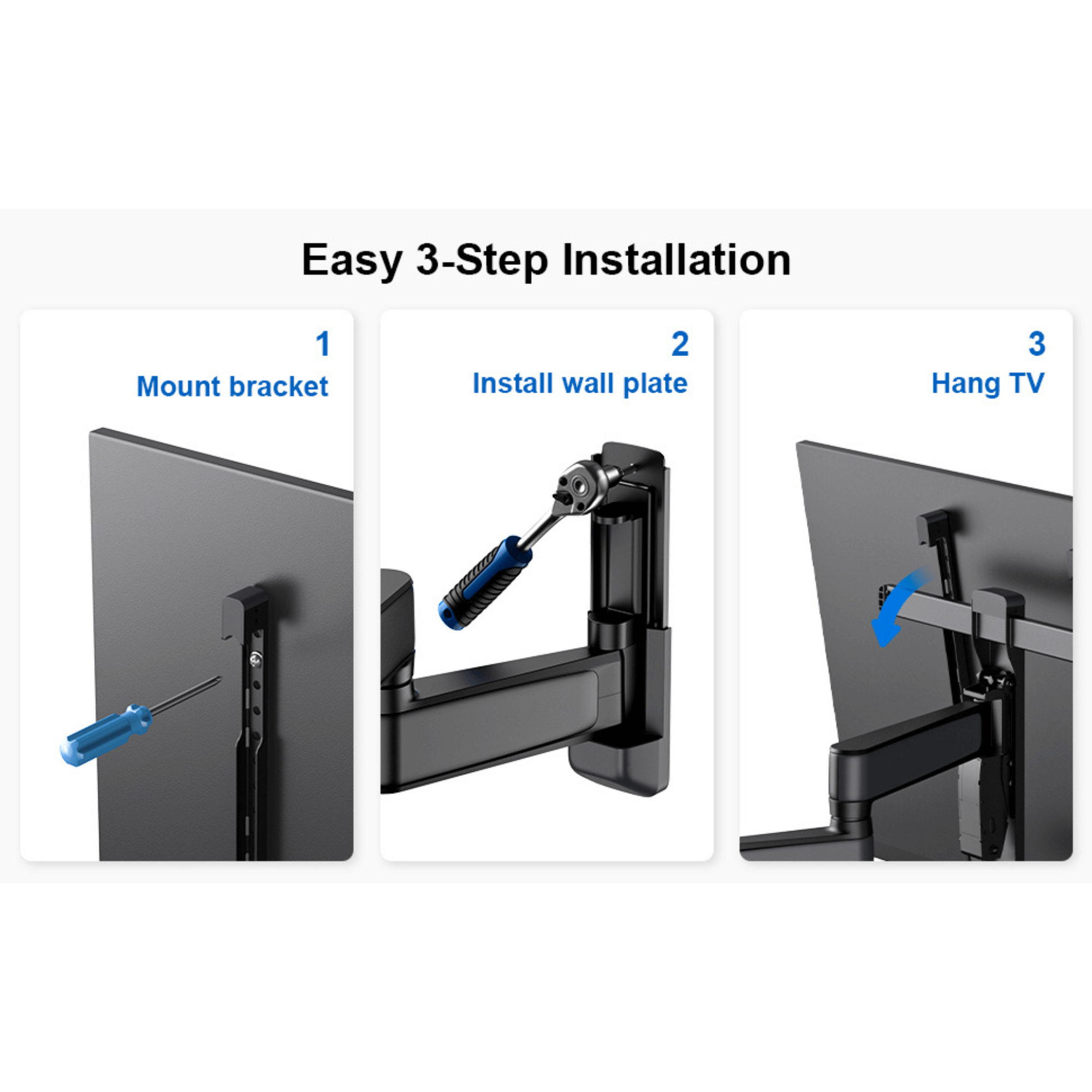 Easy 3-Step Installation

1
Mount bracket

2
Install wall plate

3
Hang TV