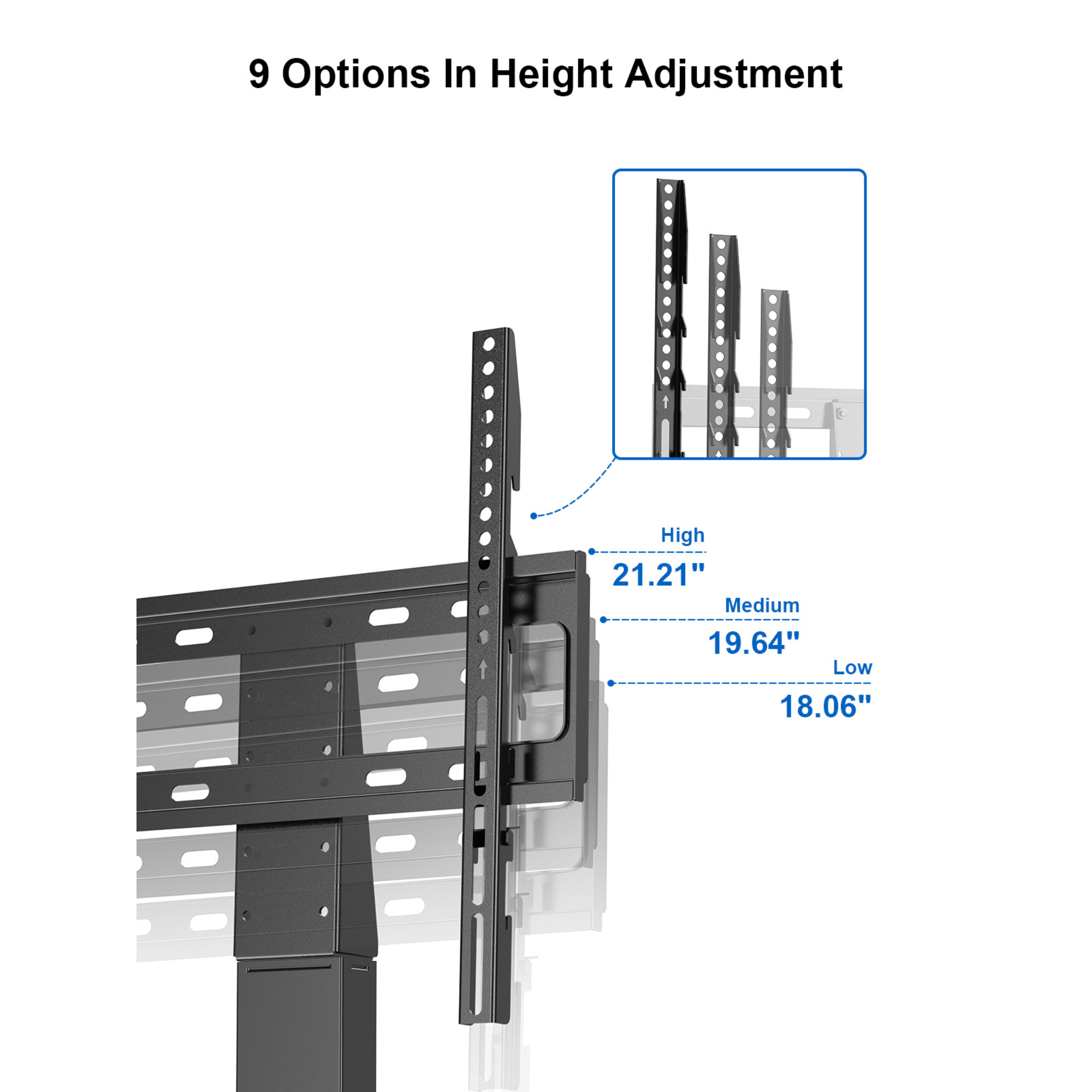 9 Options In Height Adjustment

High
21.21"

Medium
19.64"

Low
18.06"