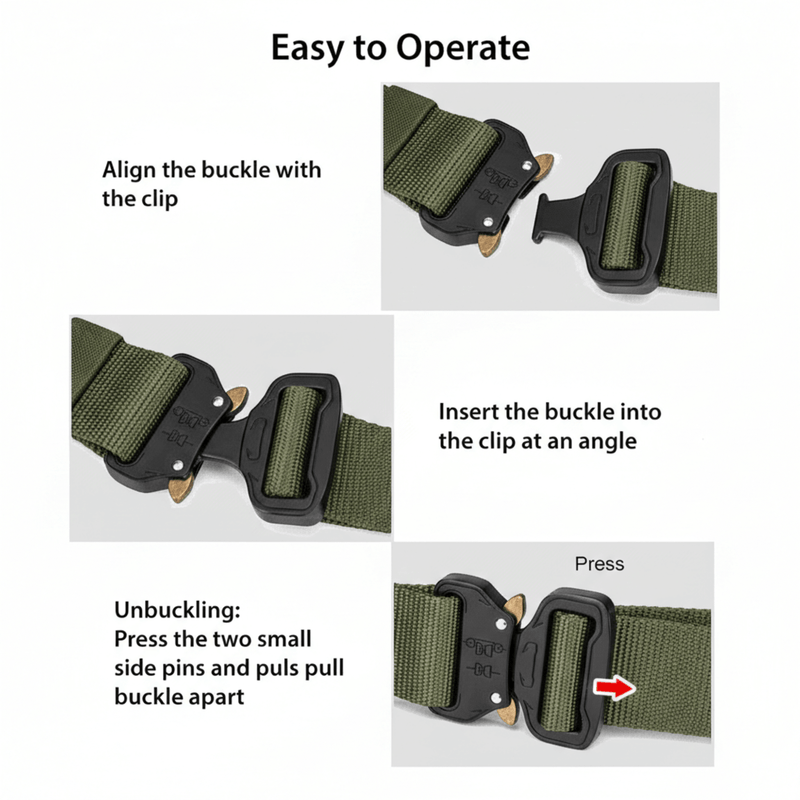 Easy to Operate

Align the buckle with the clip

Insert the buckle into the clip at an angle

Press

Unbuckling:
Press the two small side pins and puls pull buckle apart