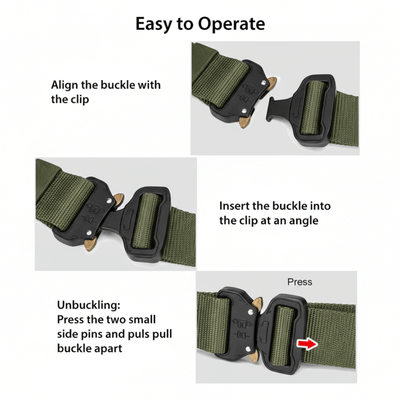 Easy to Operate

Align the buckle with the clip

Insert the buckle into the clip at an angle

Press

Unbuckling:
Press the two small side pins and puls pull buckle apart