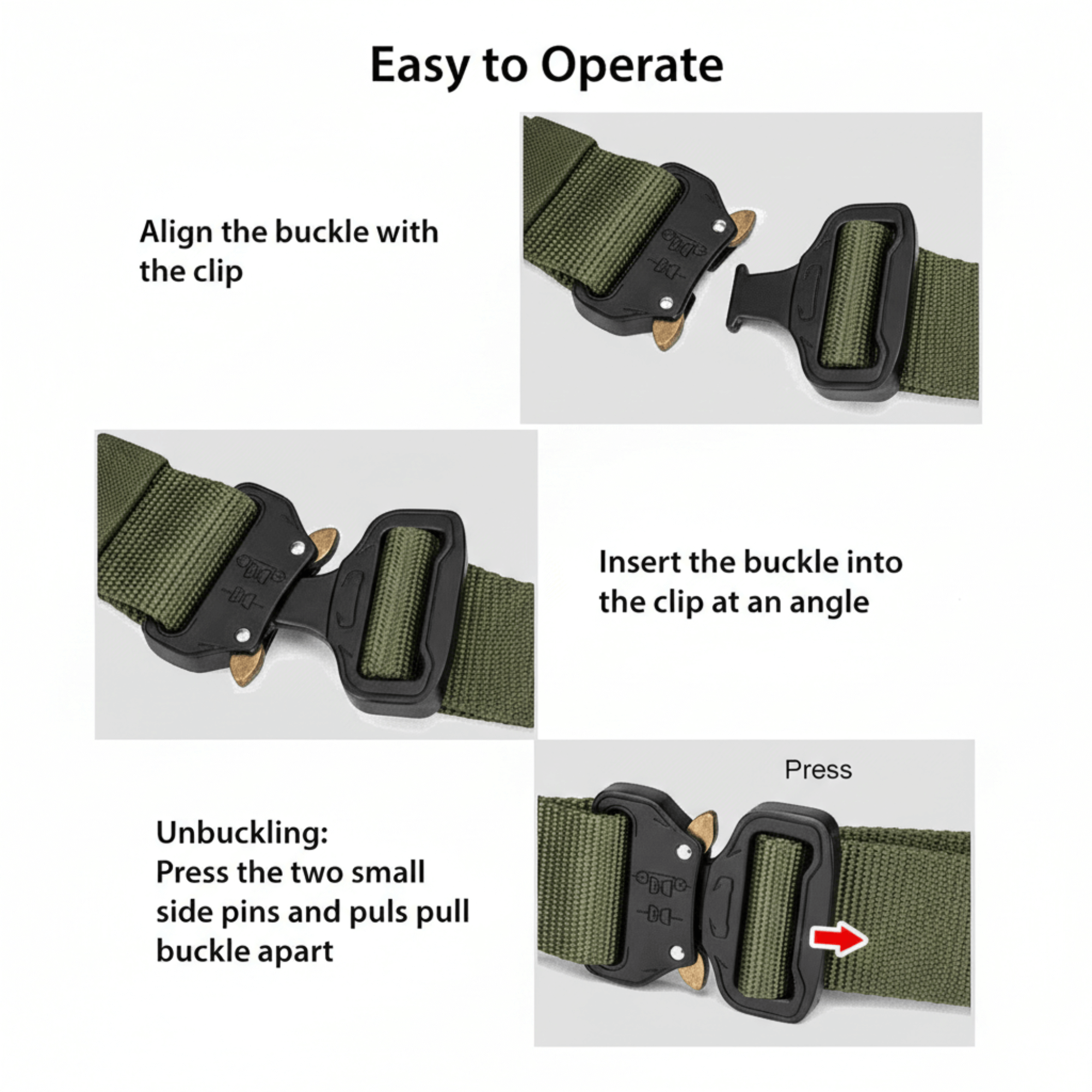 Easy to Operate

Align the buckle with the clip

Insert the buckle into the clip at an angle

Press

Unbuckling:
Press the two small side pins and puls pull buckle apart