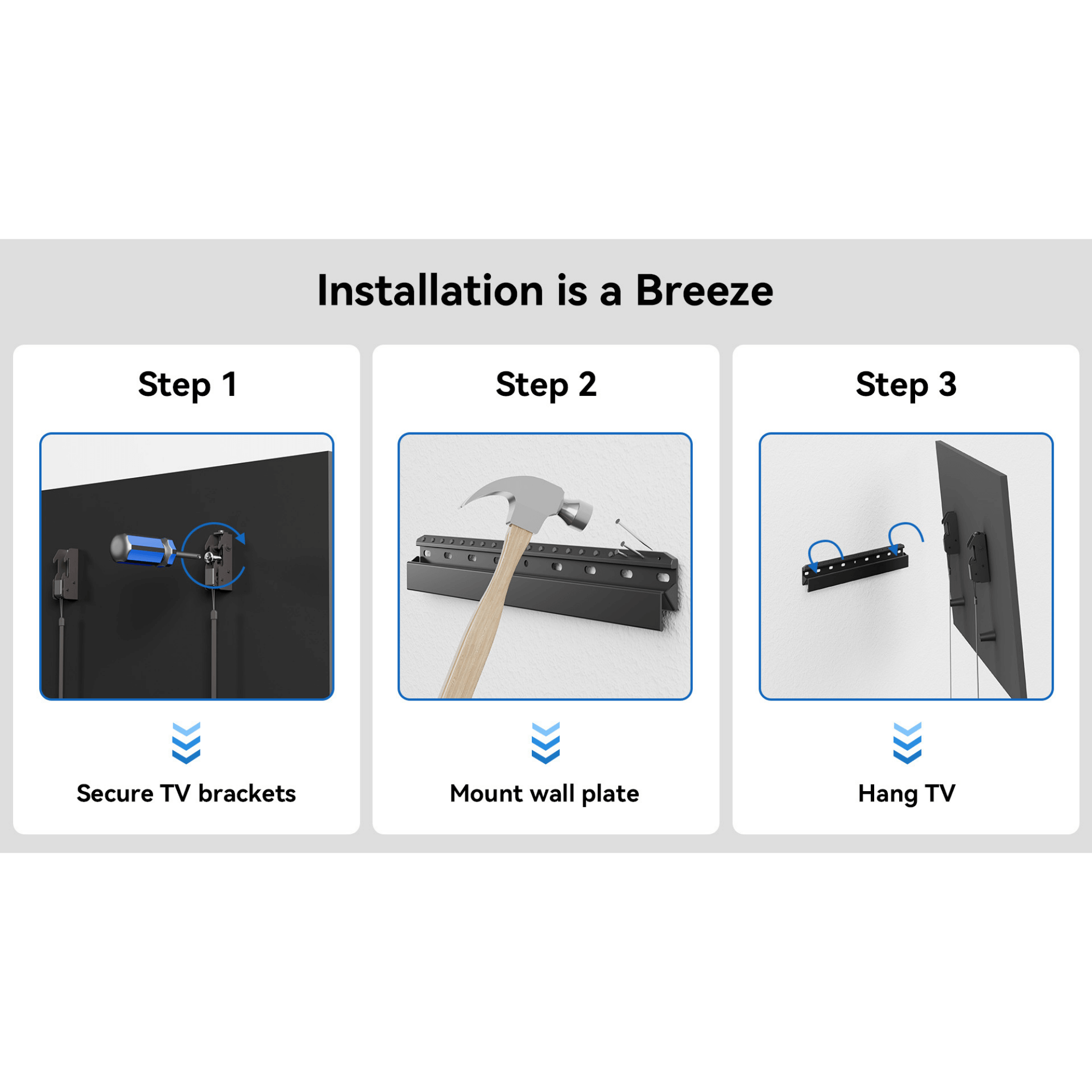 Installation is a Breeze

Step 1

Secure TV brackets

Step 2

Mount wall plate

Step 3

Hang TV