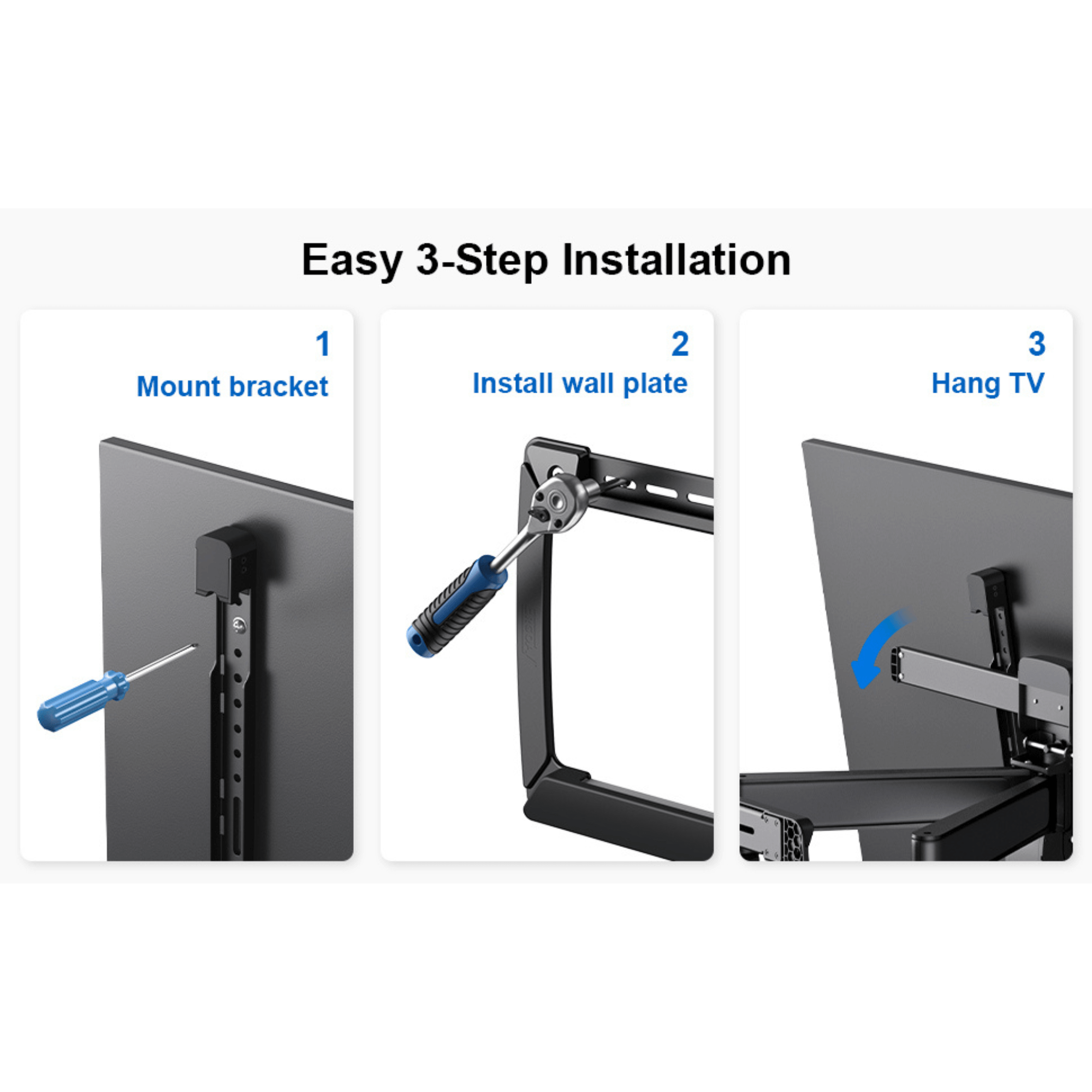 Easy 3-Step Installation

1
Mount bracket

2
Install wall plate

3
Hang TV