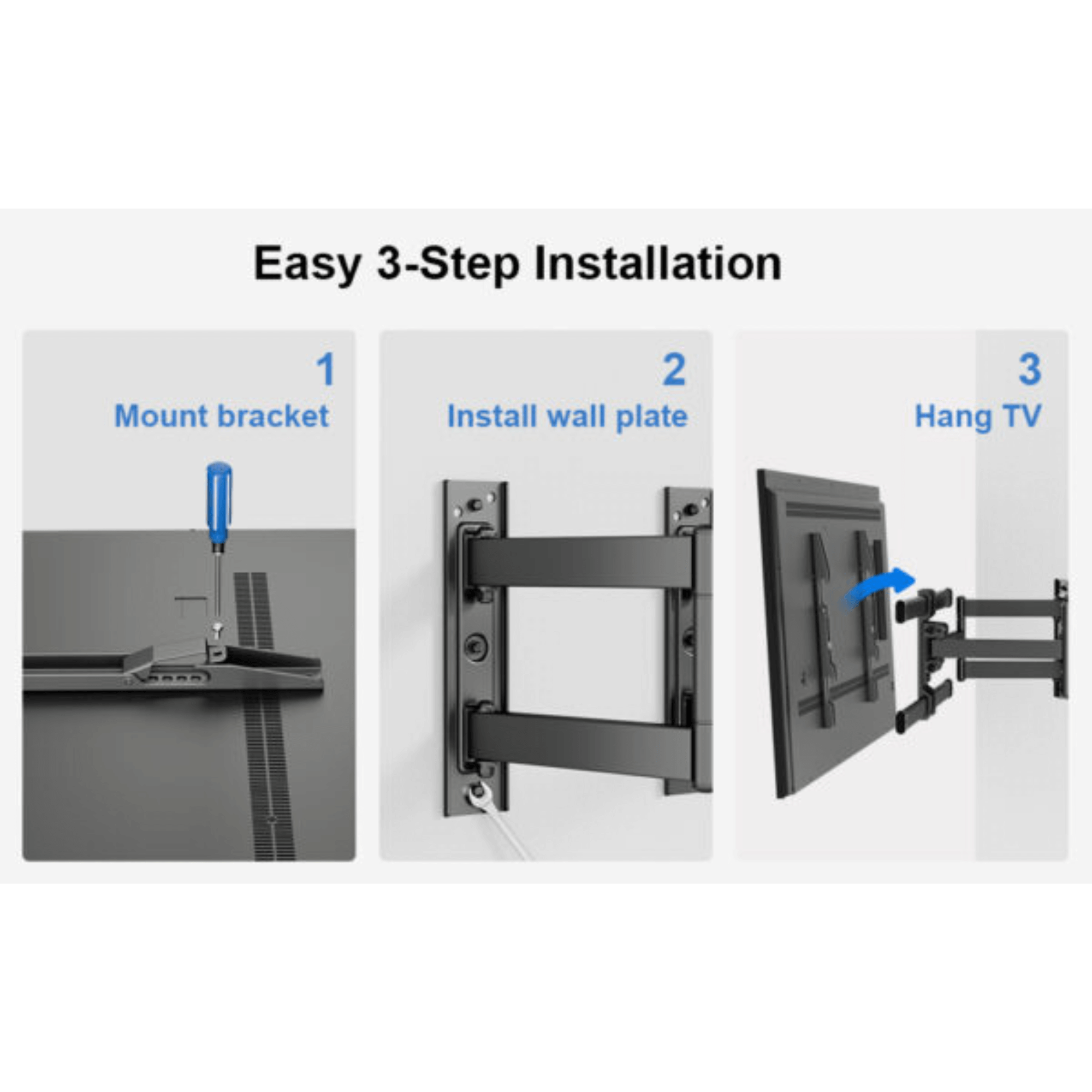 Easy 3-Step Installation

1
Mount bracket

2
Install wall plate

3
Hang TV