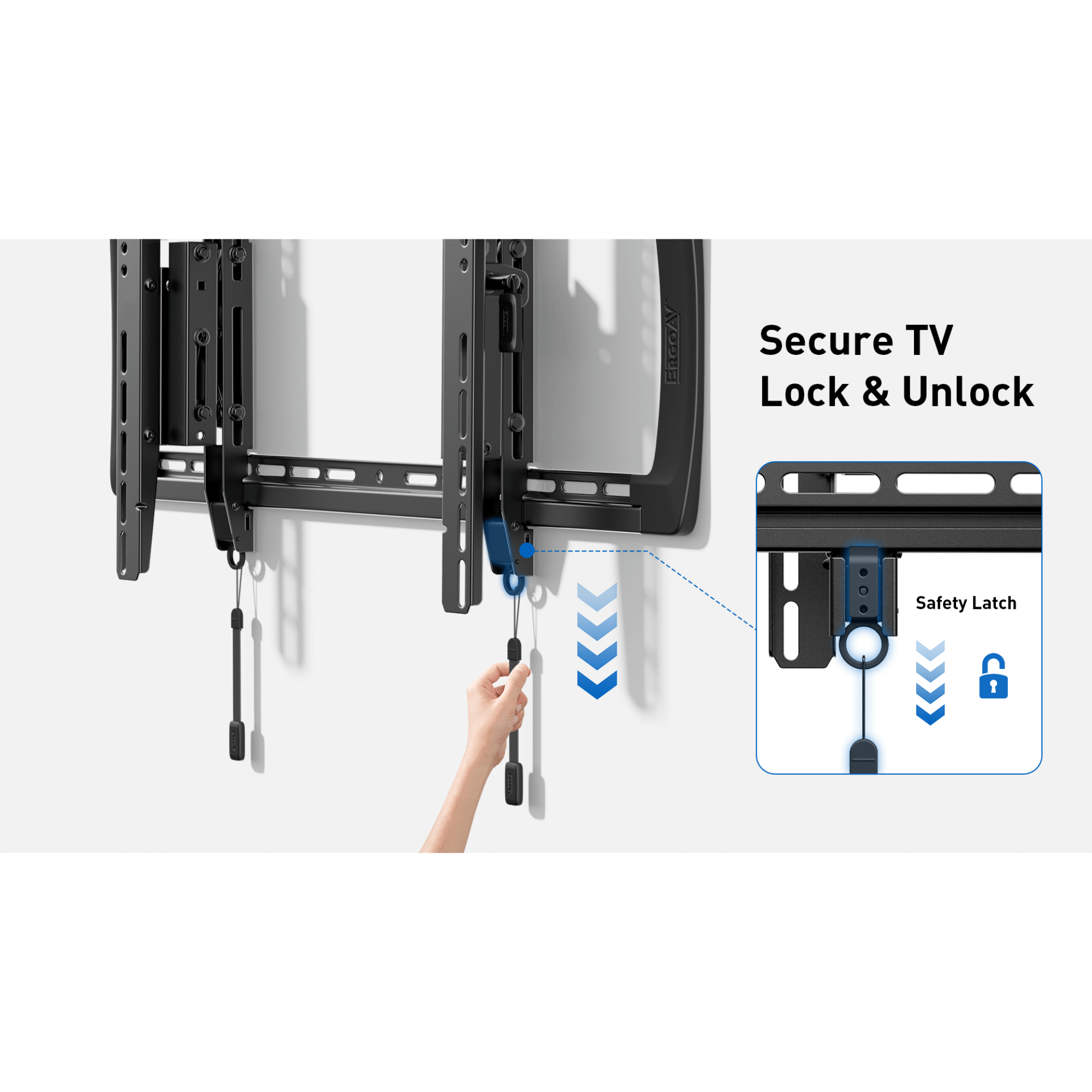 ErgoAV

Secure TV Lock & Unlock

Safety Latch