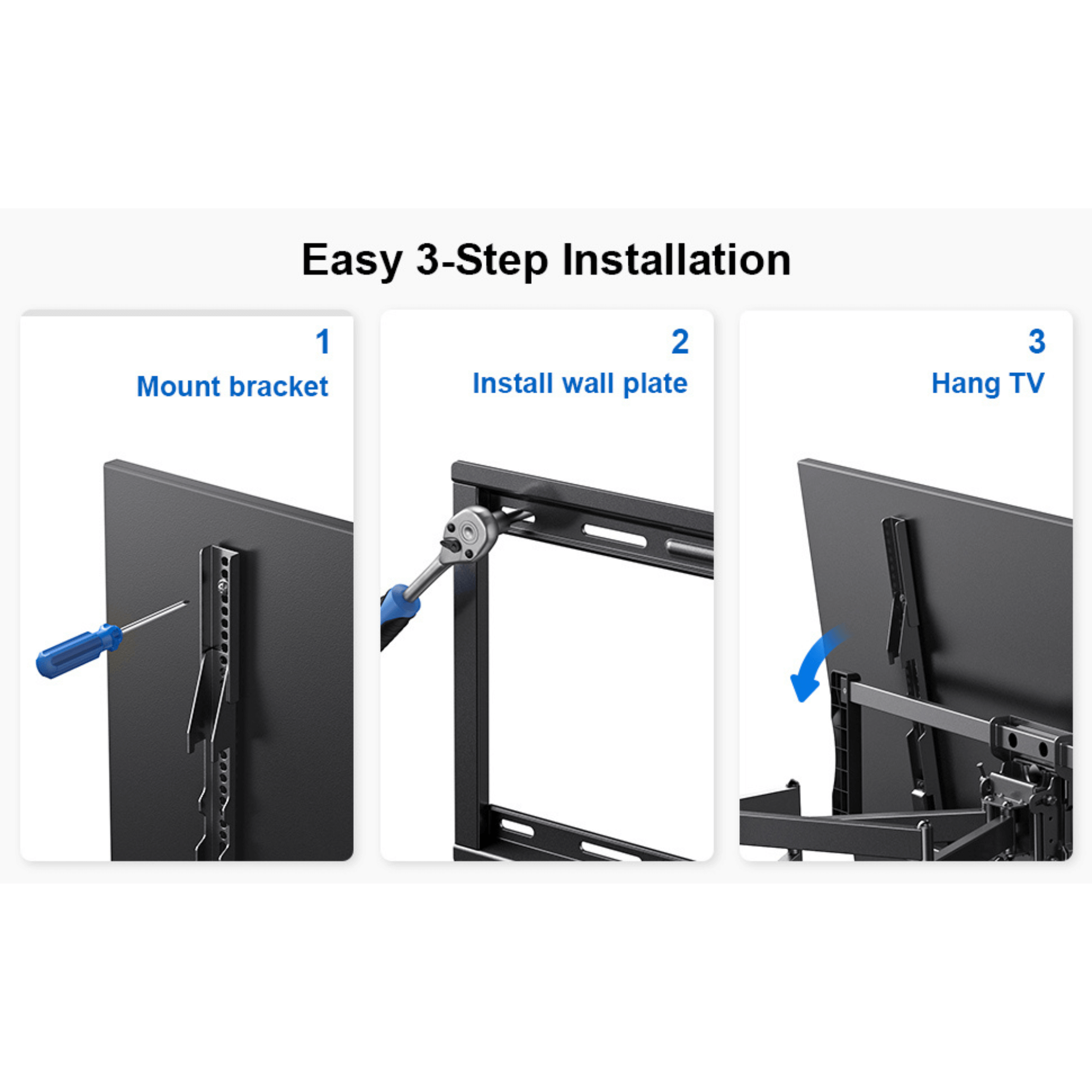 Easy 3-Step Installation

1
Mount bracket

2
Install wall plate

3
Hang TV