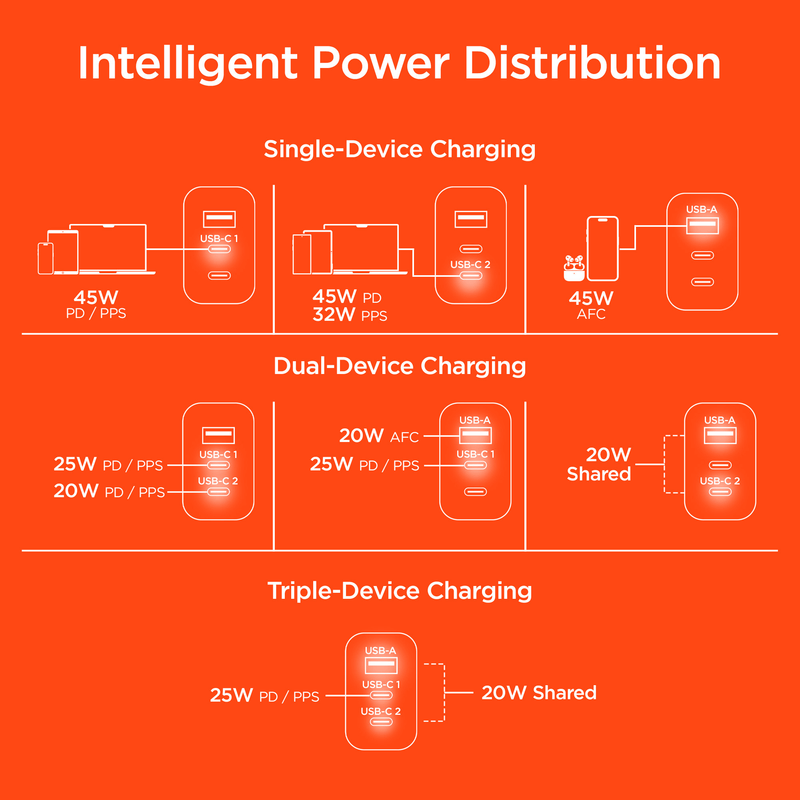 Intelligent Power Distribution

Single-Device Charging

USB-C 1

45W
PD / PPS

USB-C 2

45W PD
32W PPS

USB-A

45W
AFC

Dual-Device Charging

USB-C 1
USB-C 2
25W PD / PPS
20W PD / PPS

USB-A
USB-C 1
20W AFC
25W PD / PPS

USB-A
USB-C 2
20W
Shared

Triple-Device Charging

USB-A
USB-C 1
USB-C 2
25W PD / PPS
20W Shared