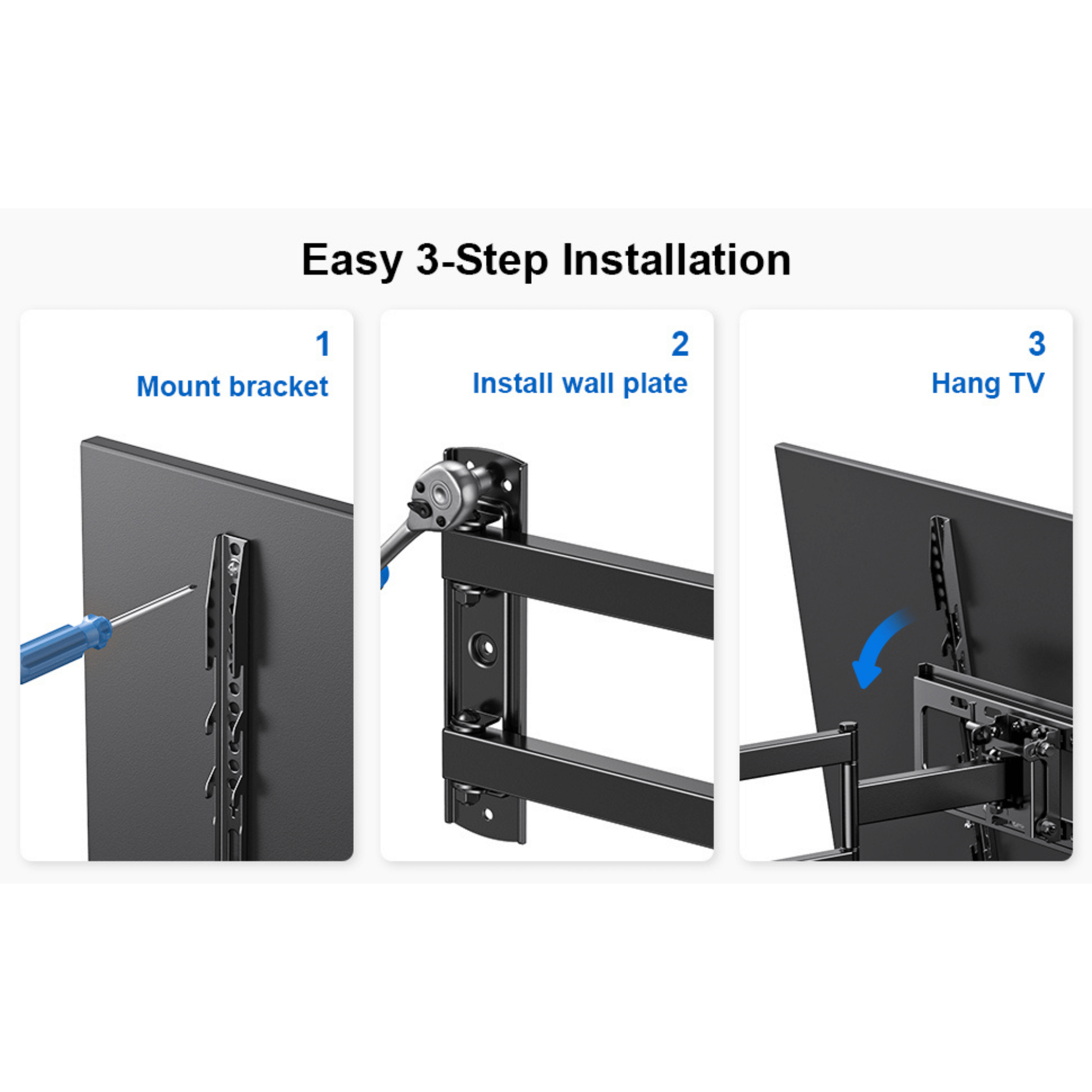 Easy 3-Step Installation

1
Mount bracket

2
Install wall plate

3
Hang TV