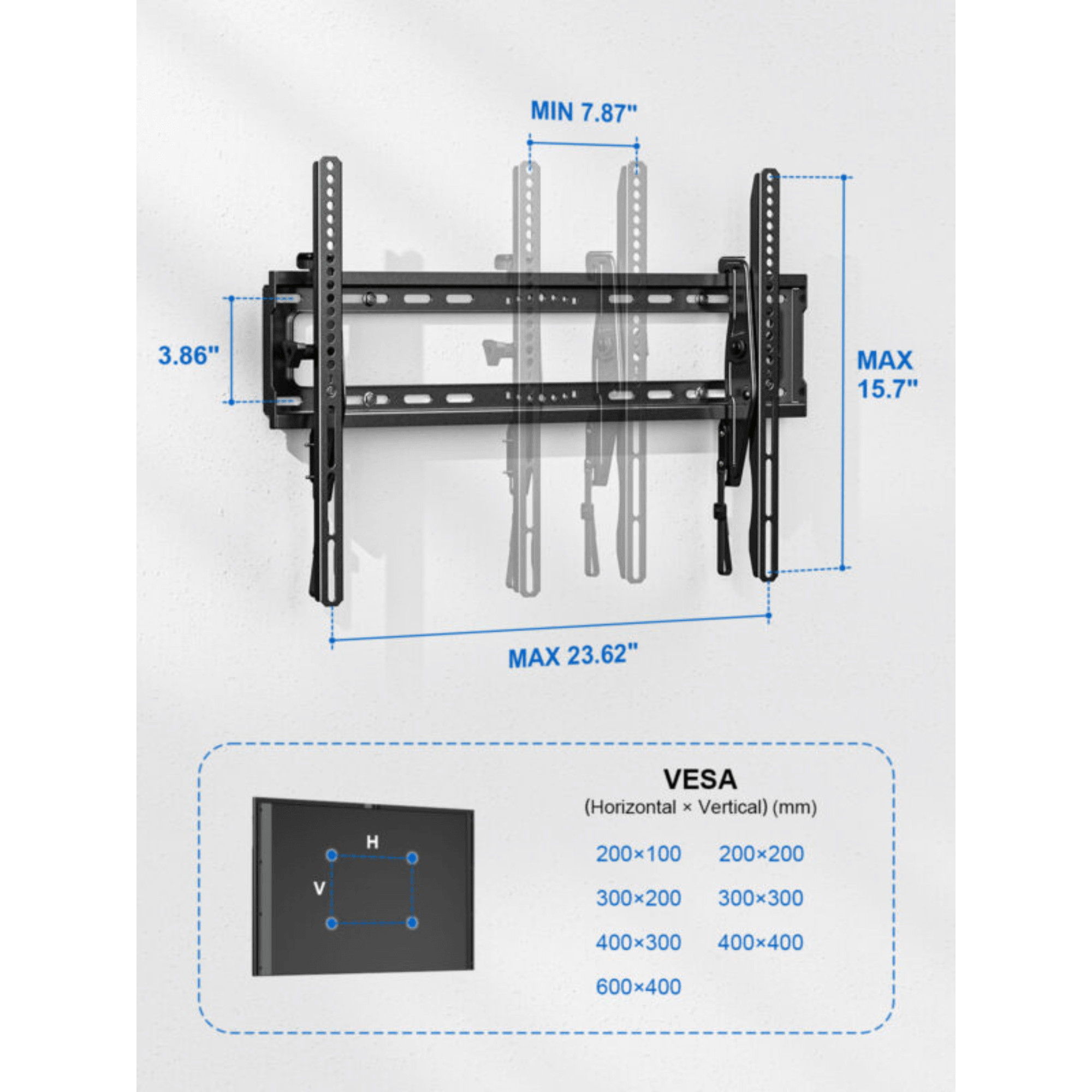 MIN 7.87"

3.86"

MAX 15.7"

MAX 23.62"

H

V

VESA
(Horizontal × Vertical) (mm)

200×100 200×200
300×200 300×300
400×300 400×400
600×400