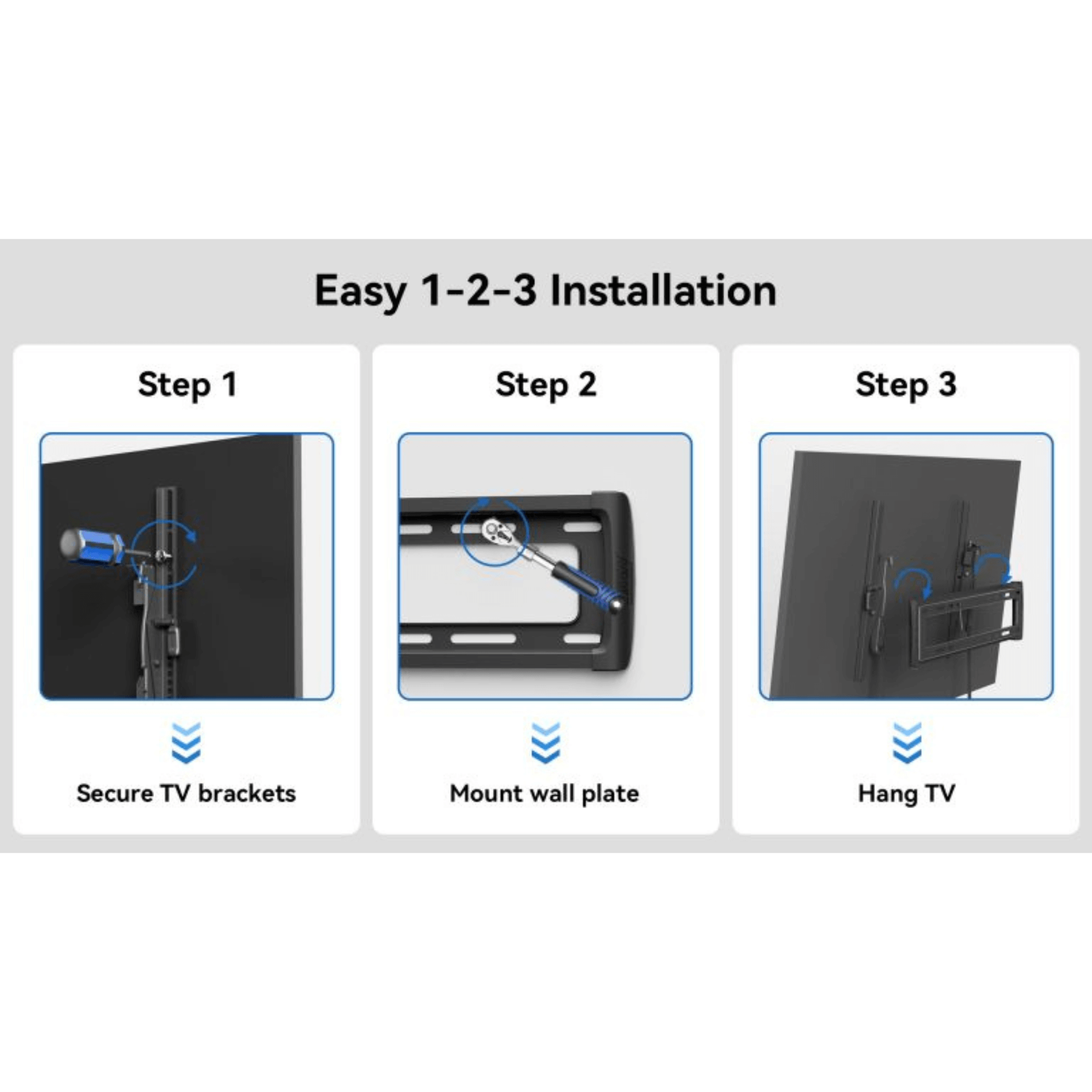 Easy 1-2-3 Installation

Step 1

Secure TV brackets

Step 2

Mount wall plate

Step 3

Hang TV