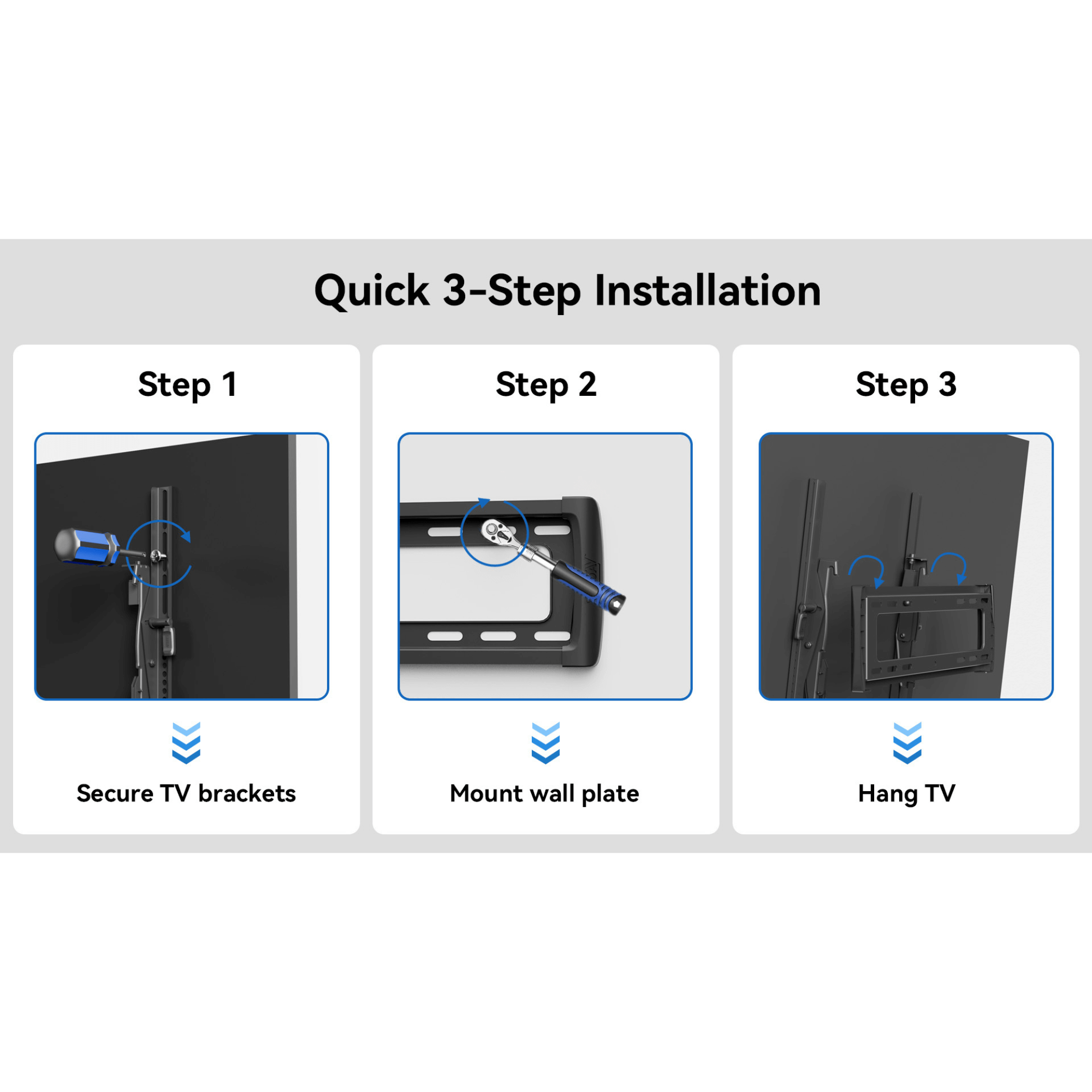 Quick 3-Step Installation

Step 1

Secure TV brackets

Step 2

Mount wall plate

Step 3

Hang TV