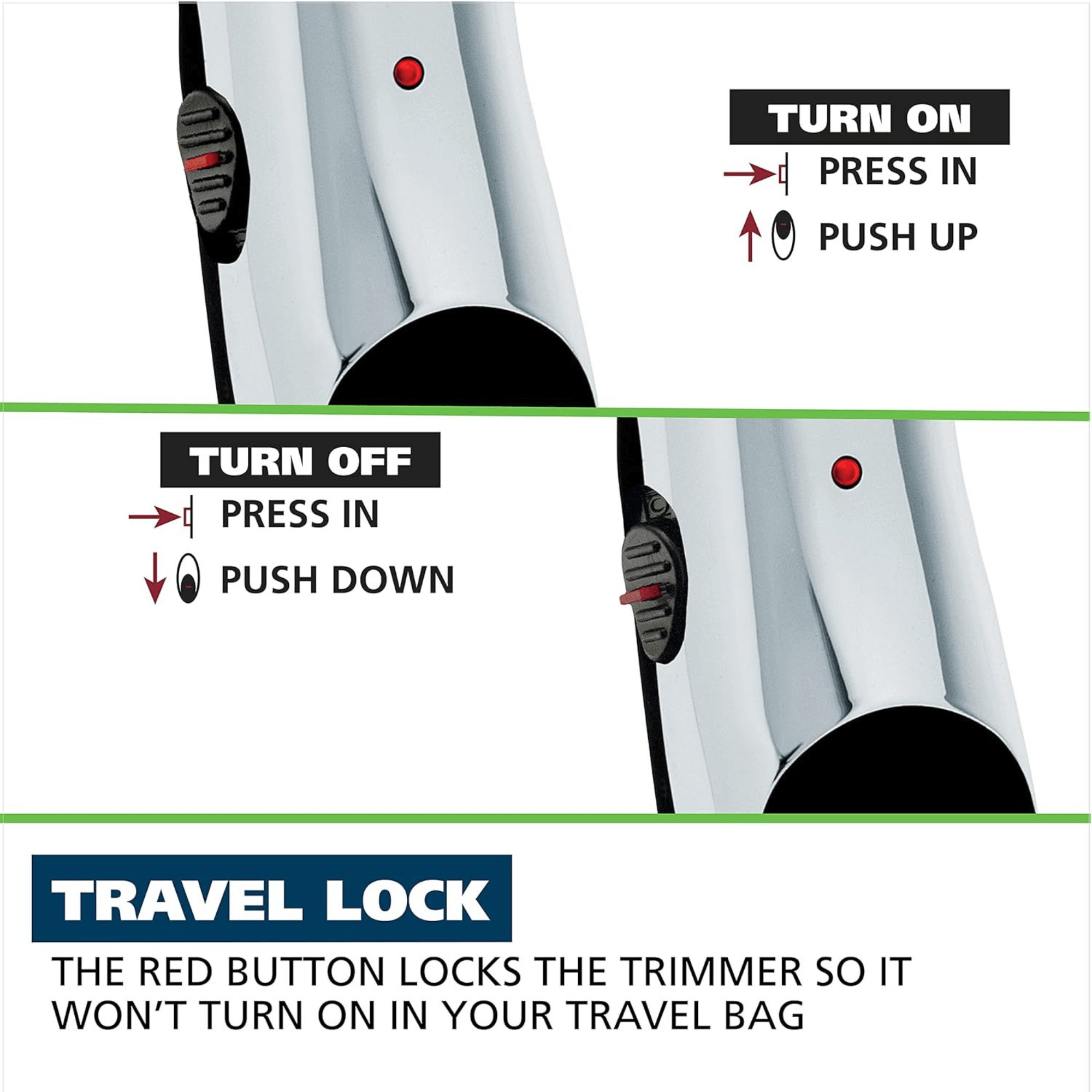 TURN ON
PRESS IN
PUSH UP

TURN OFF
PRESS IN
PUSH DOWN

TRAVEL LOCK
THE RED BUTTON LOCKS THE TRIMMER SO IT WON'T TURN ON IN YOUR TRAVEL BAG