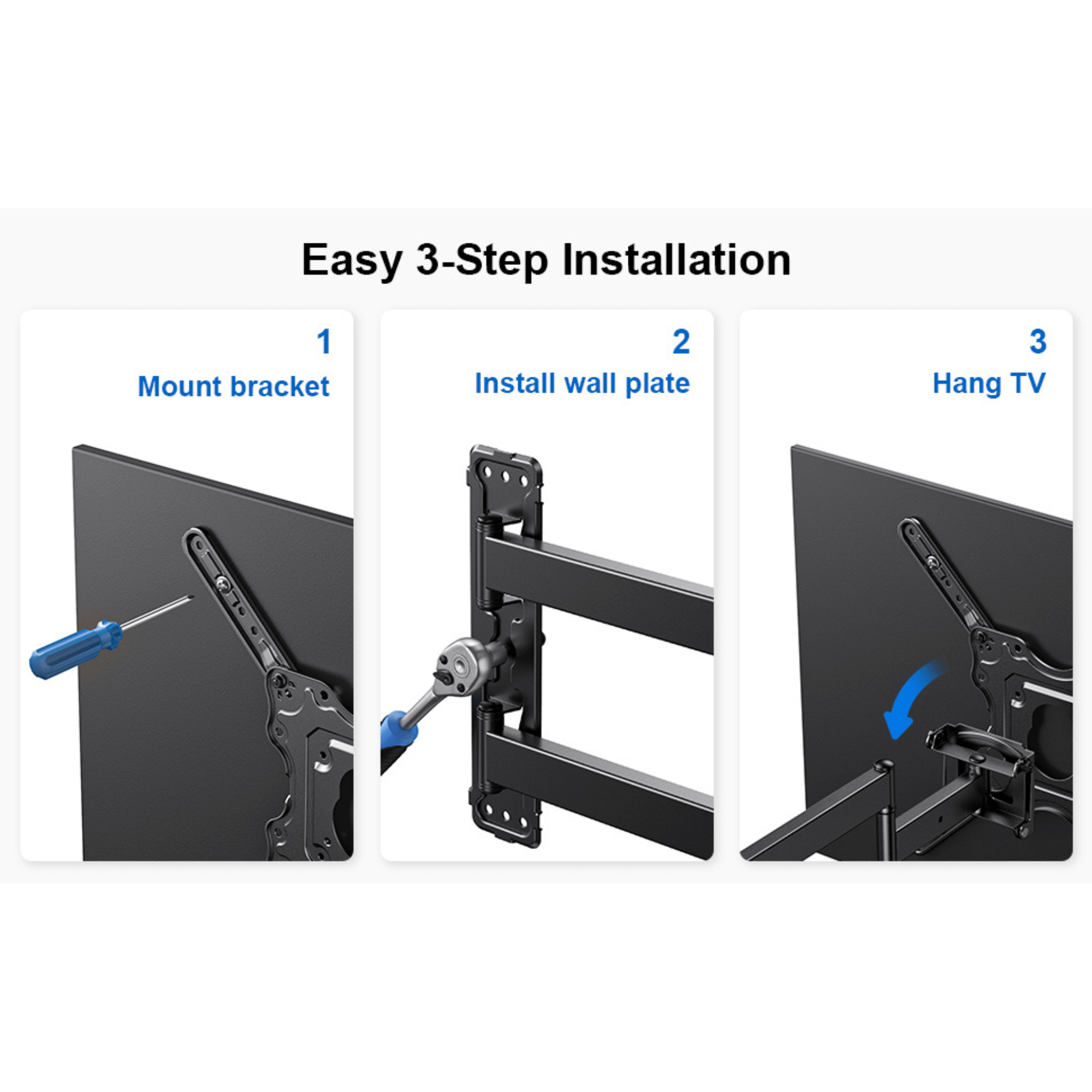 Easy 3-Step Installation

1
Mount bracket

2
Install wall plate

3
Hang TV