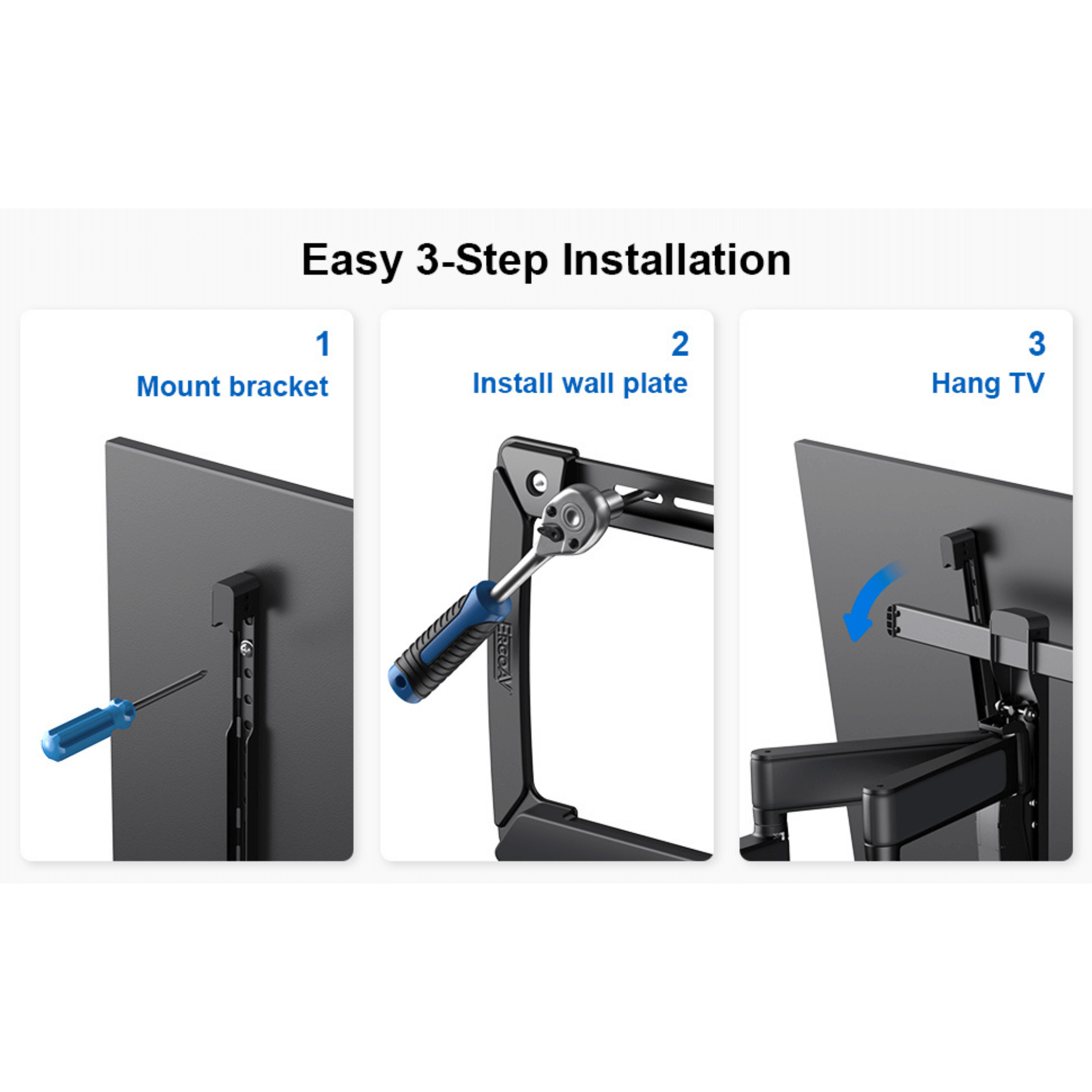 Easy 3-Step Installation

1
Mount bracket

2
Install wall plate

ErgoAV

3
Hang TV