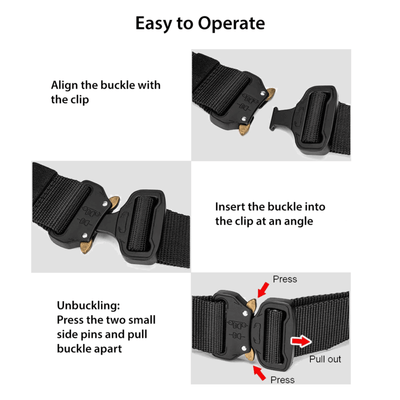 Easy to Operate

Align the buckle with the clip

Insert the buckle into the clip at an angle

Unbuckling:
Press the two small side pins and pull buckle apart

Press

Pull out

Press