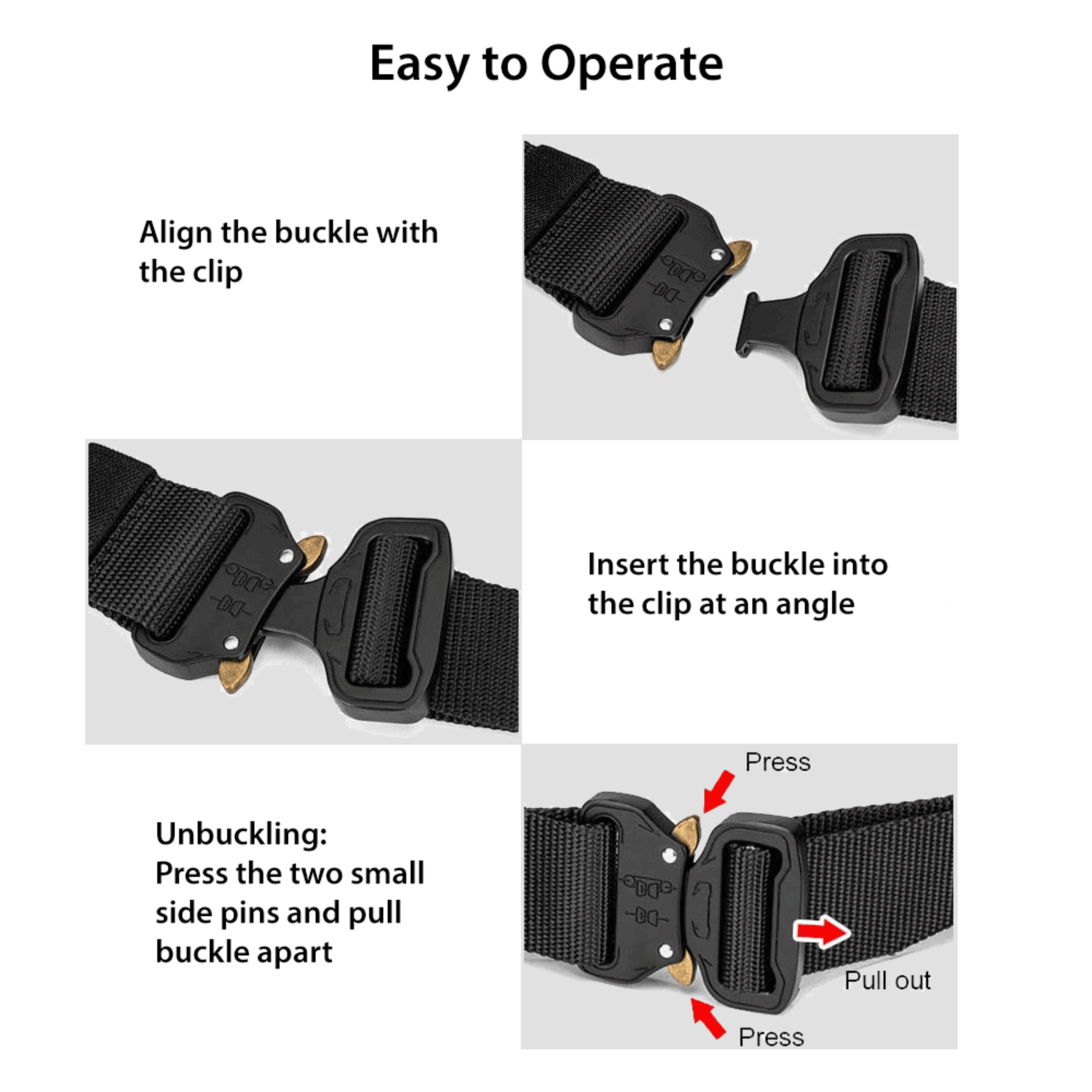 Easy to Operate

Align the buckle with the clip

Insert the buckle into the clip at an angle

Unbuckling:
Press the two small side pins and pull buckle apart

Press

Pull out

Press