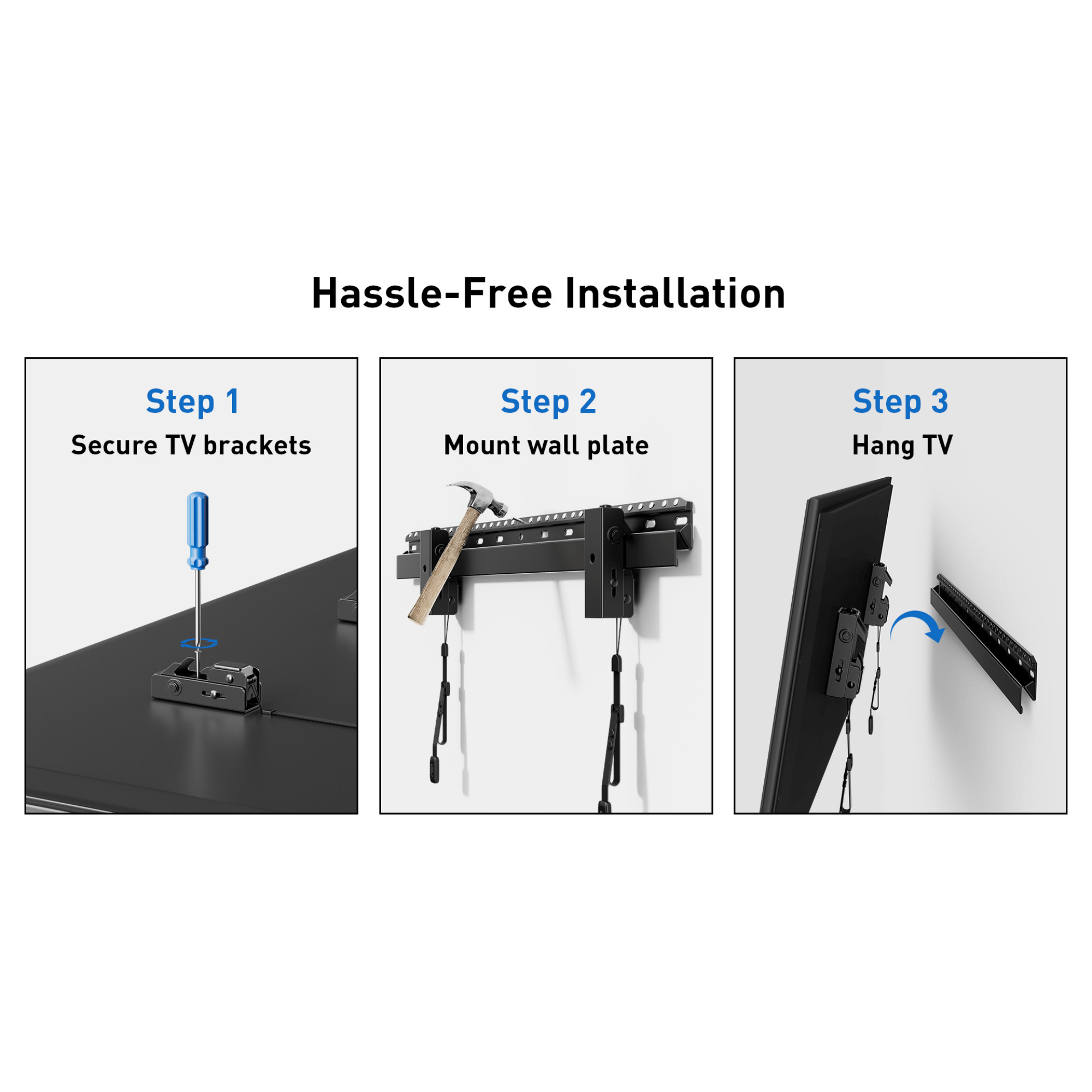 Hassle-Free Installation

Step 1
Secure TV brackets

Step 2
Mount wall plate

Step 3
Hang TV