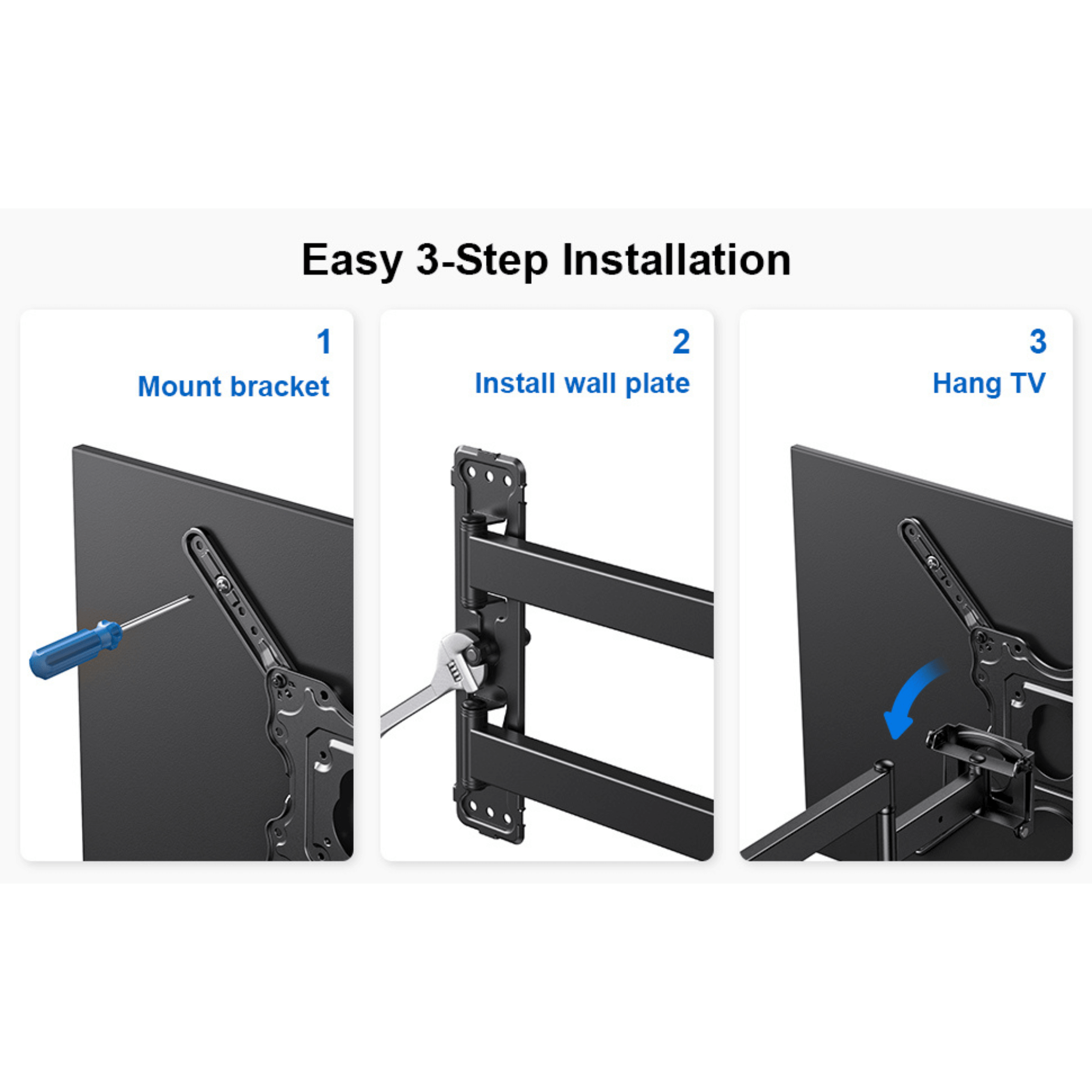 Easy 3-Step Installation

1
Mount bracket

2
Install wall plate

3
Hang TV