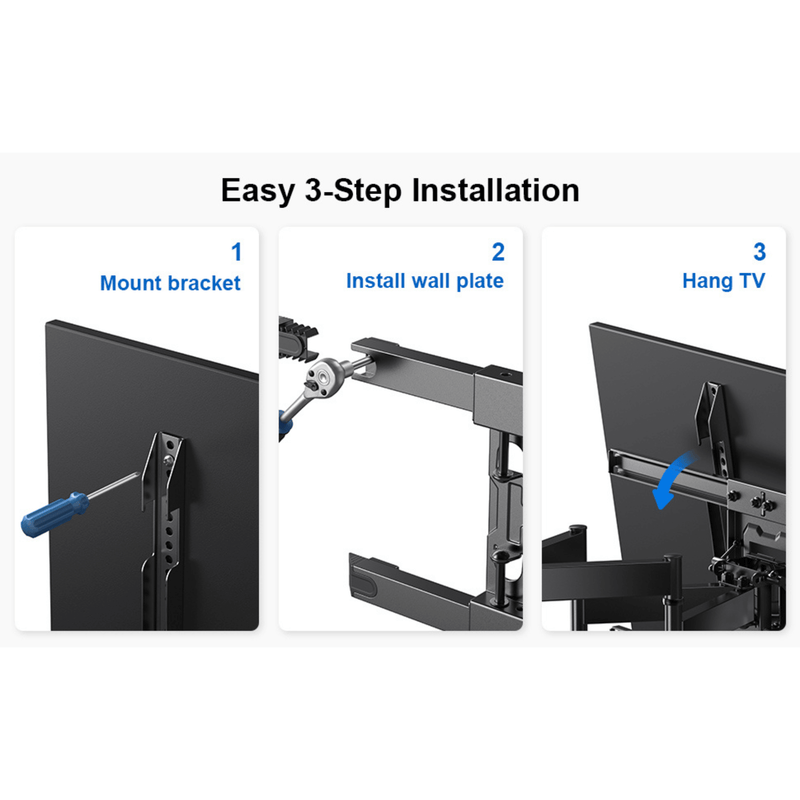 Easy 3-Step Installation

1
Mount bracket

2
Install wall plate

3
Hang TV