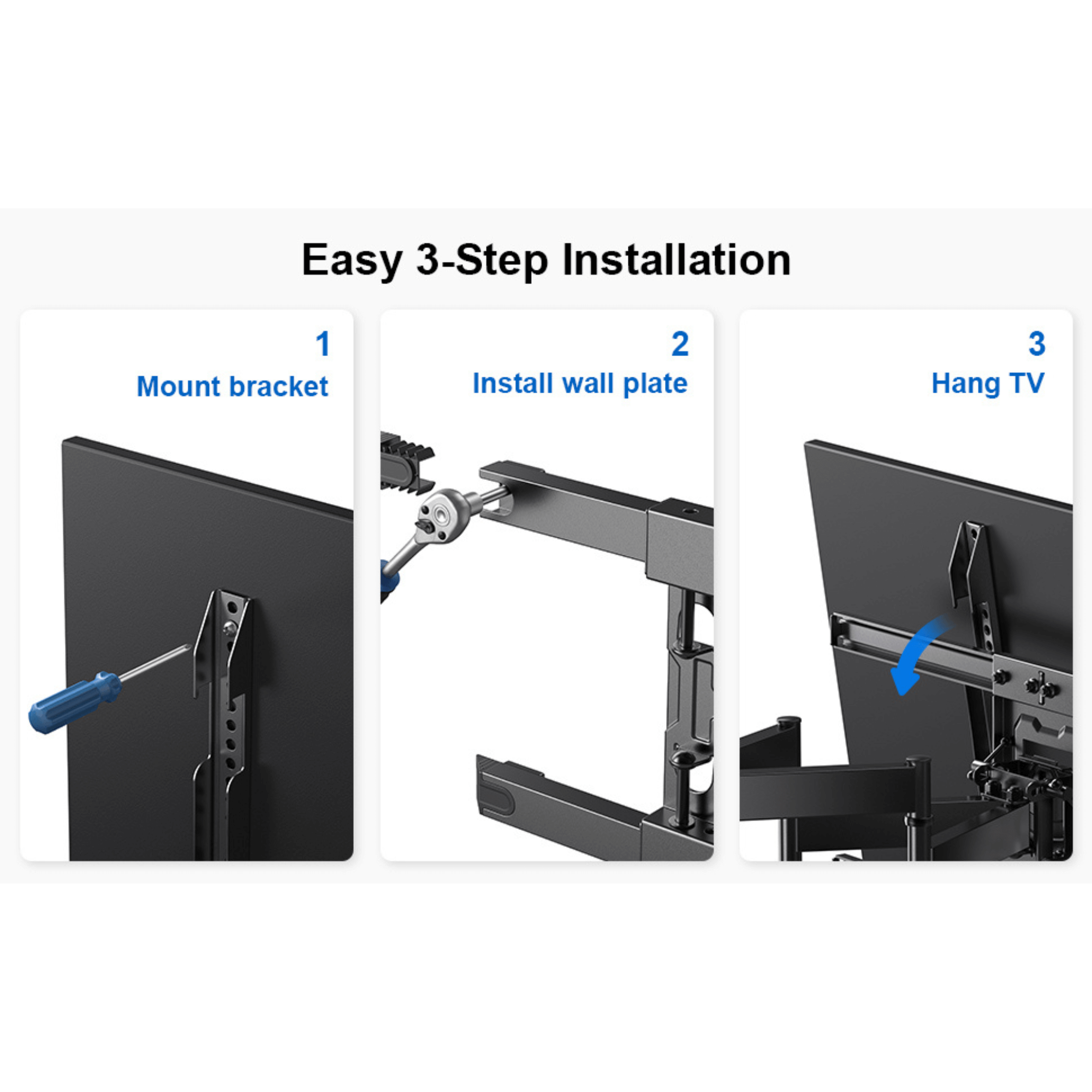 Easy 3-Step Installation

1
Mount bracket

2
Install wall plate

3
Hang TV