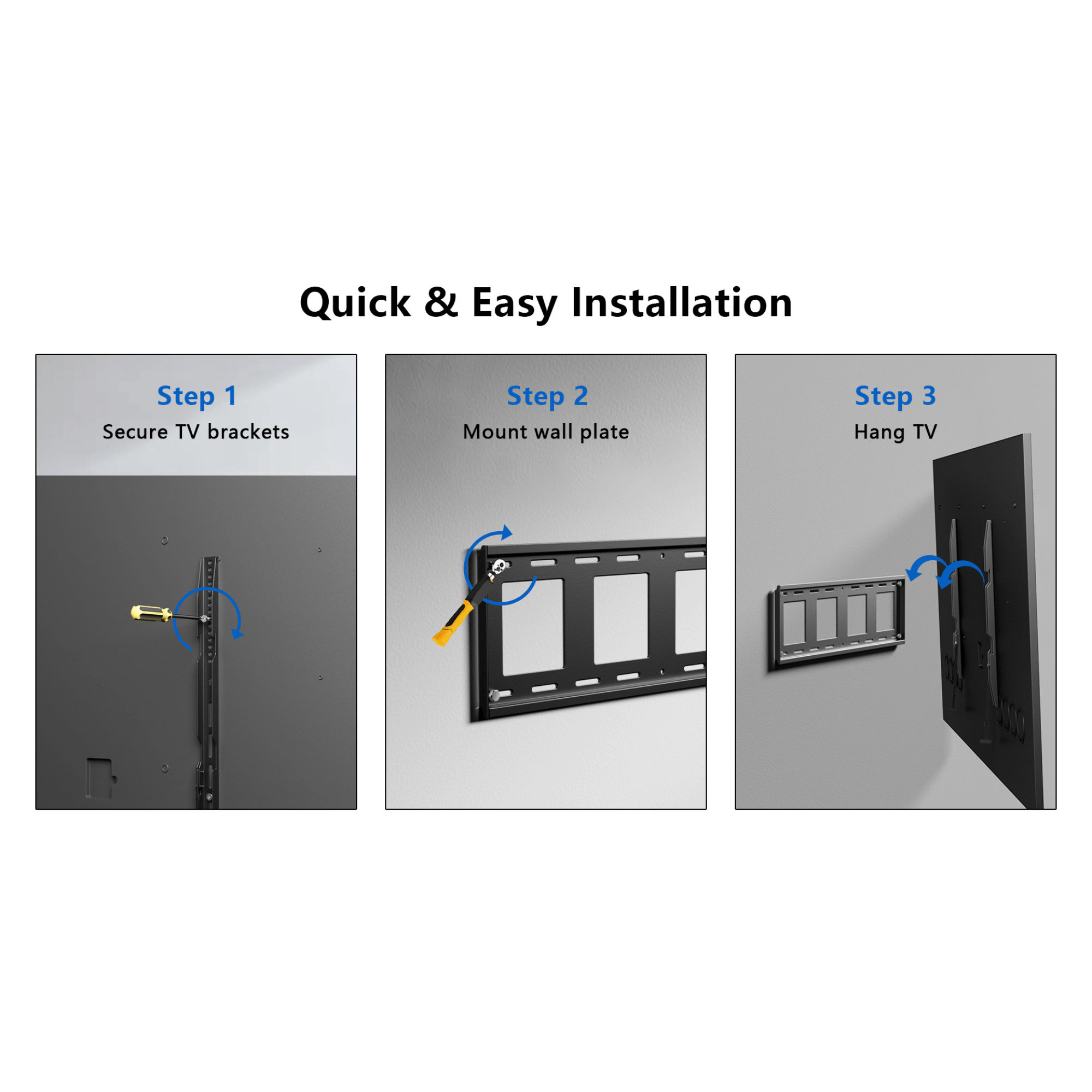 Quick & Easy Installation

Step 1
Secure TV brackets

Step 2
Mount wall plate

Step 3
Hang TV