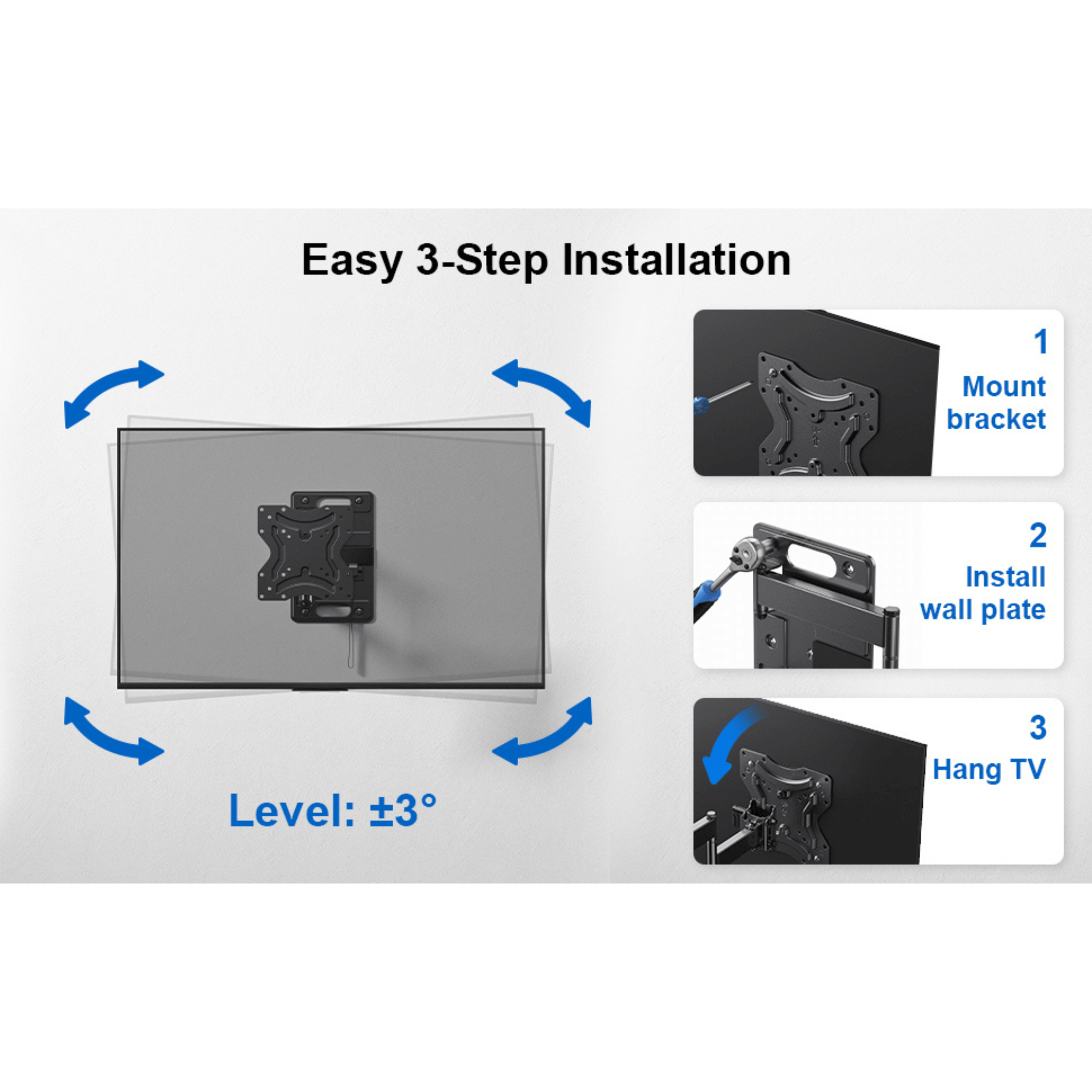 Easy 3-Step Installation

Level: ±3°

1
Mount bracket

2
Install wall plate

3
Hang TV